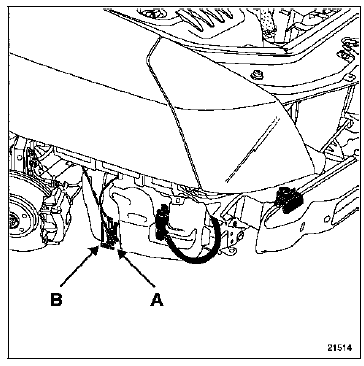 B
A
21514