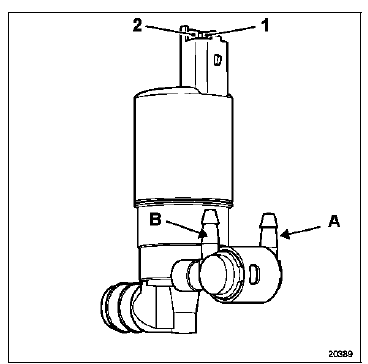 2
1
B
A
20389