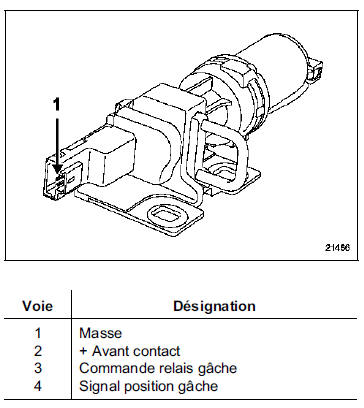 1

21456

| Voie | Désignation |
|---|---|
| 1 | Masse |
| 2 | + Avant contact |
| 3 | Commande relais gâche |
| 4 | Signal position gâche |