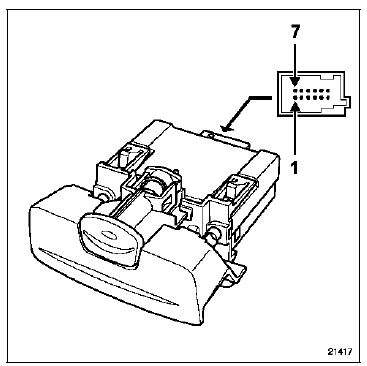 7
1
21417