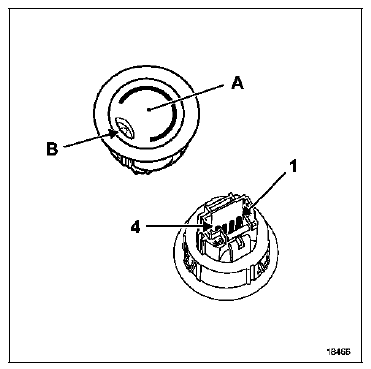 A
B
1
4
18466