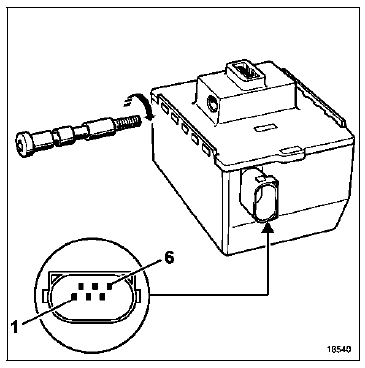 6
1
18540