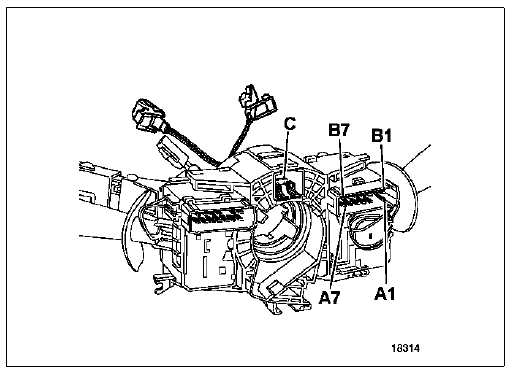 C
B7
B1
A7
A1
18314