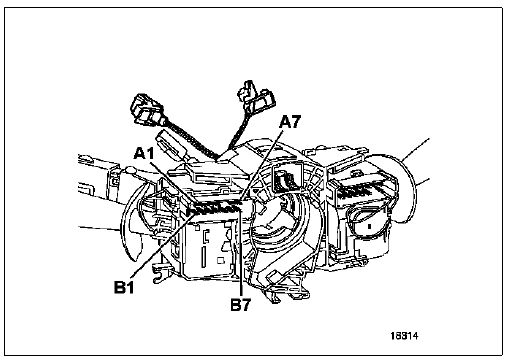 A7
A1
B1
B7
18314