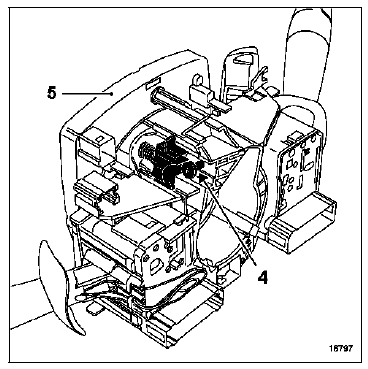 5
4
16797