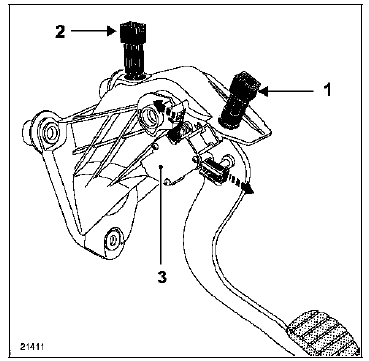 2
1
3
21411