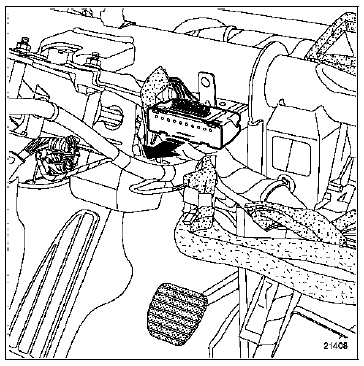 21408