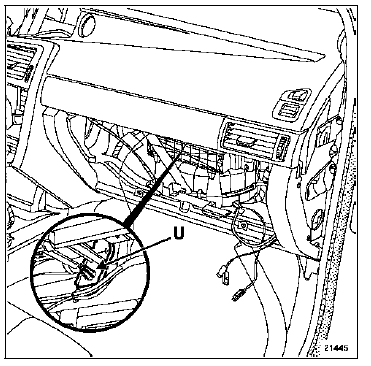 U

21445