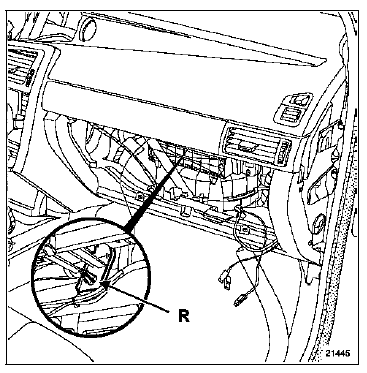 R

21445