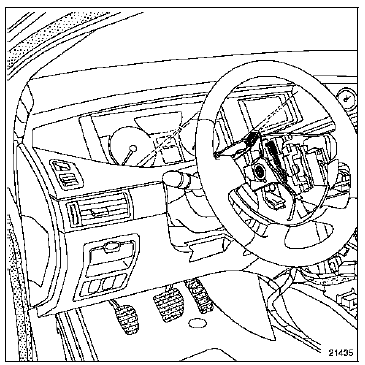 21435