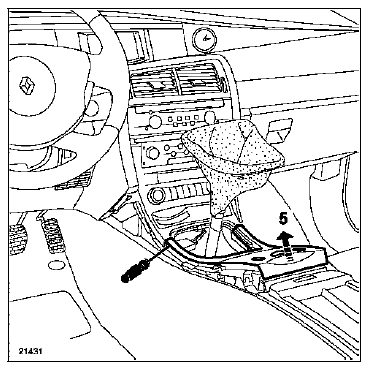 5

21431