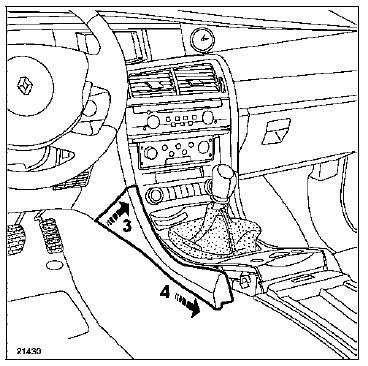 3

4

21430