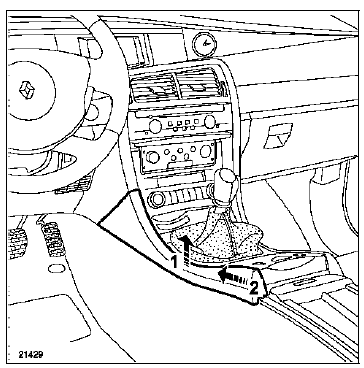 1
2
21429