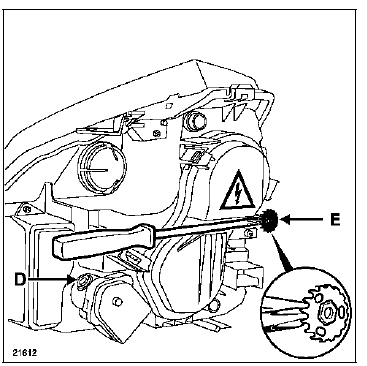 E

D

21612