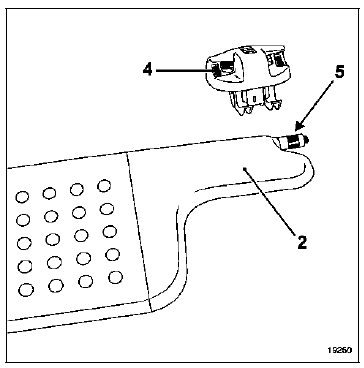 4
5
2
19260