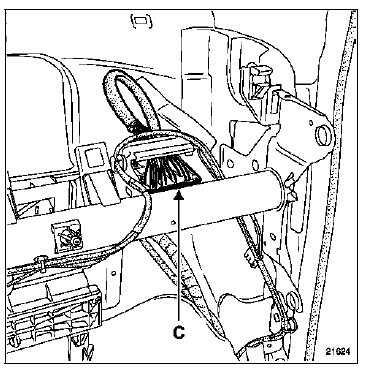 C

21624