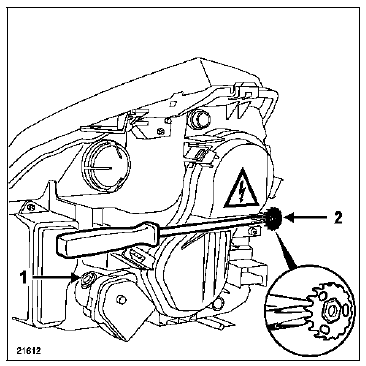 2
1
21612