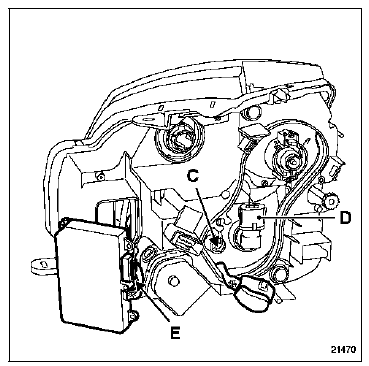 C
D
E
21470