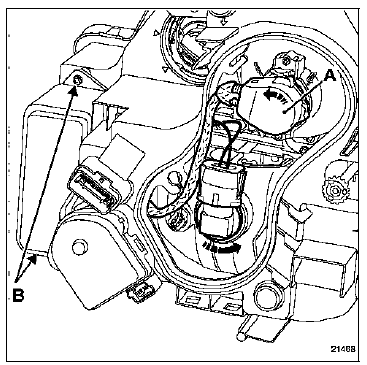 A

B

21468