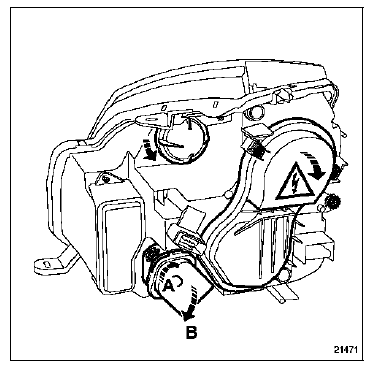 A
B
21471