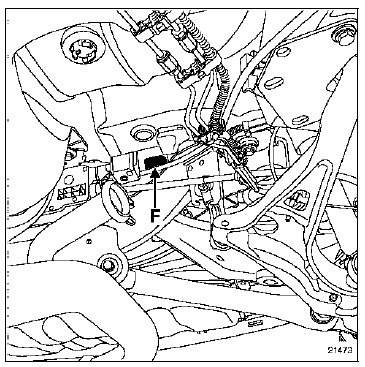 F

21473