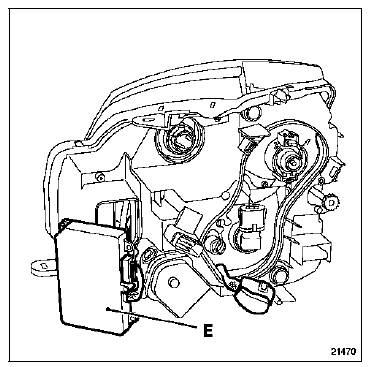 E

21470