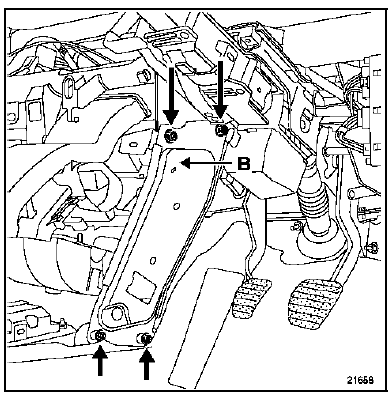 B

21658