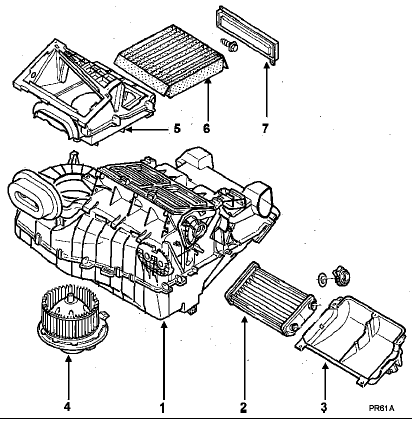 5
6
7
4
1
2
3
PR61A