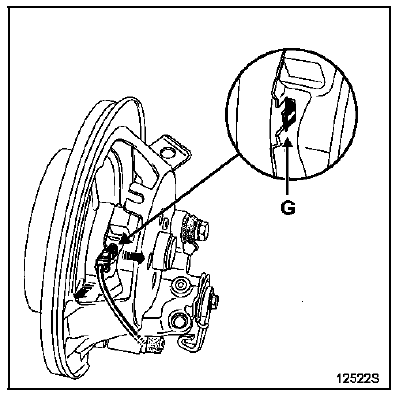 G

12522S