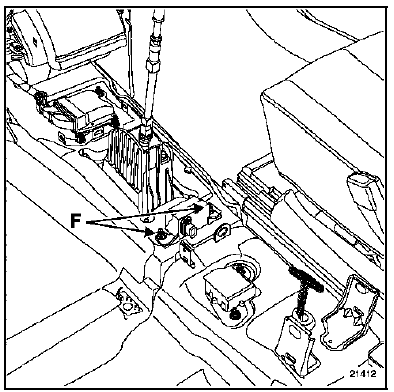 F
21412