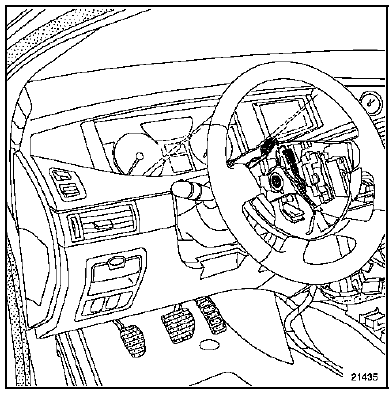 21435