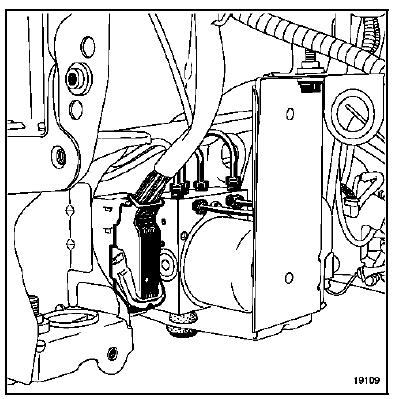 19109