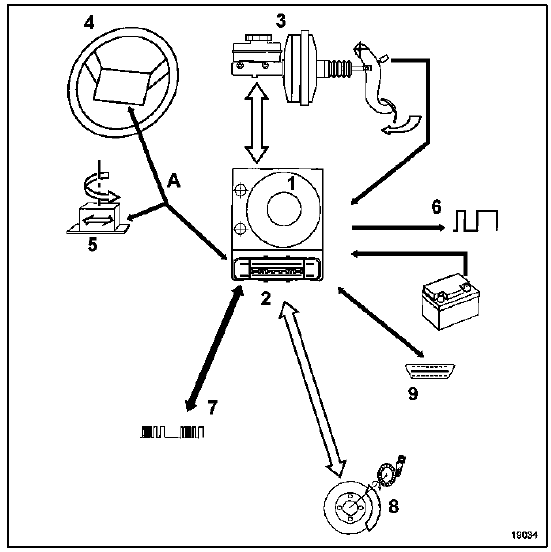 4
3
A
1
5
6
2
7
9
8
19034