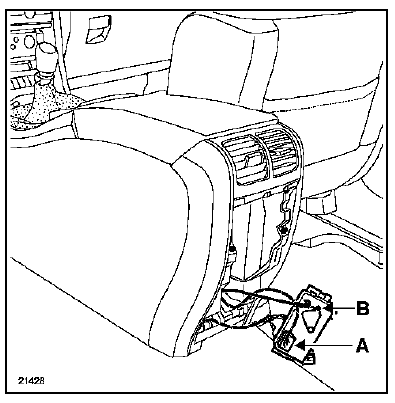 B
A
21428