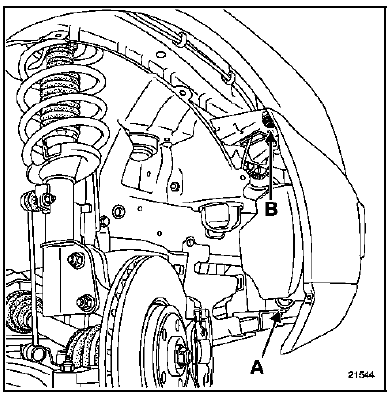 B

A

21544