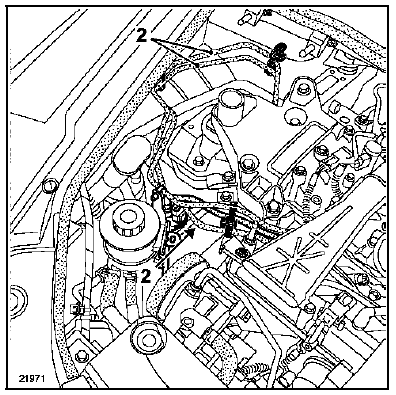 2

2

21971