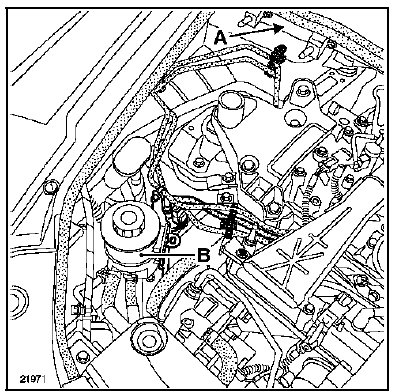 A

B

21971