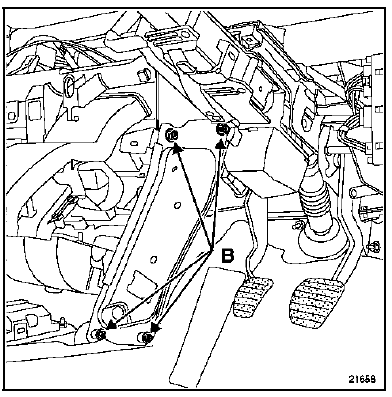 B

21658