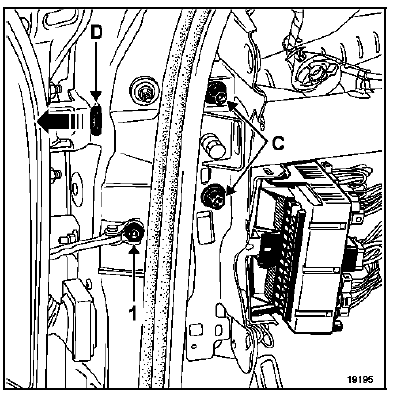 D
C
1
19195