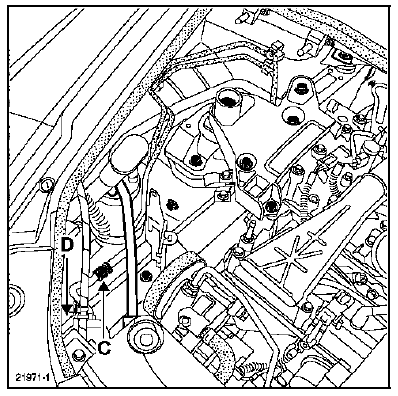 D

C

21971-1