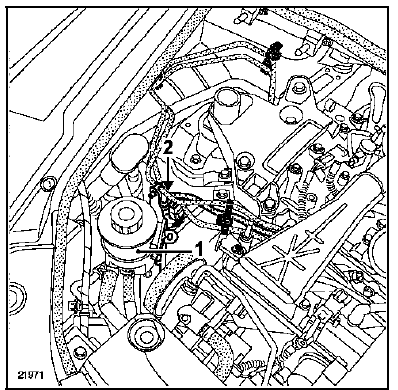 2

1

21971