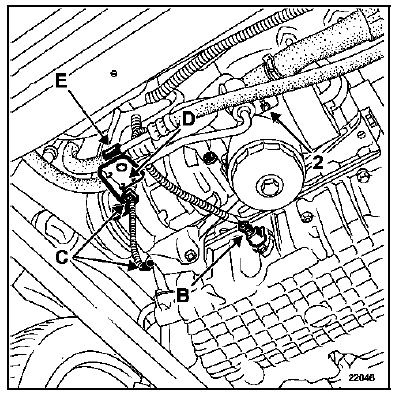 E
D
2
C
B
22046