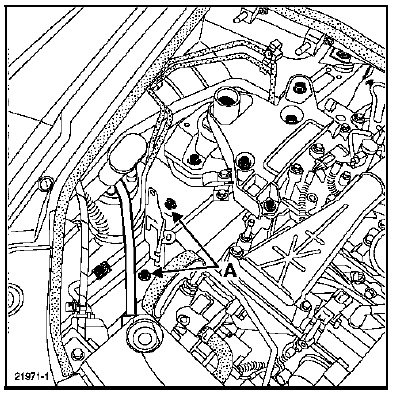 A

21971-1