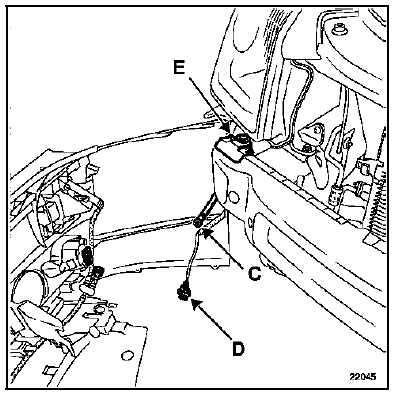 E

C

D

22045