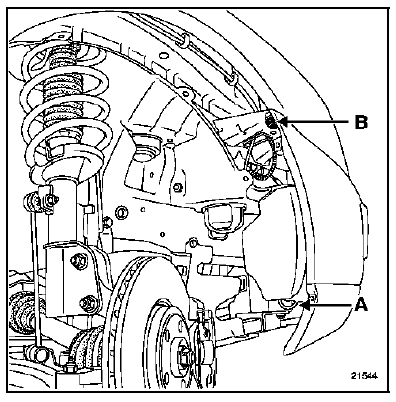 B

A

21544