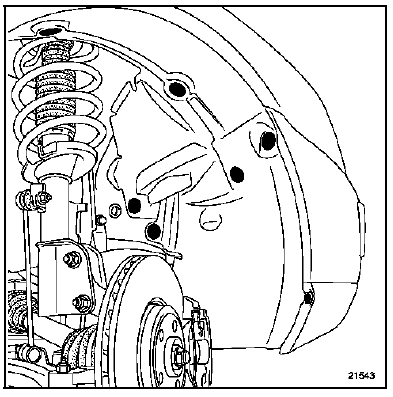 21543