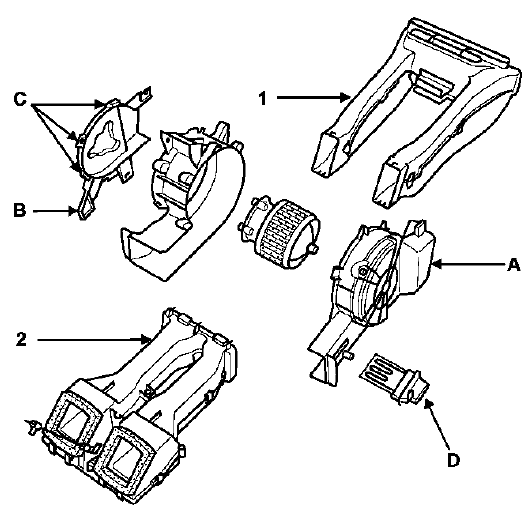 C
1
B
A
2
D