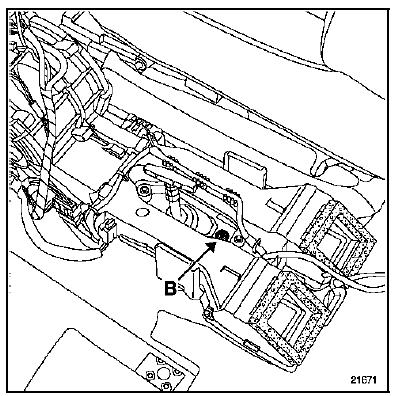 B

21671