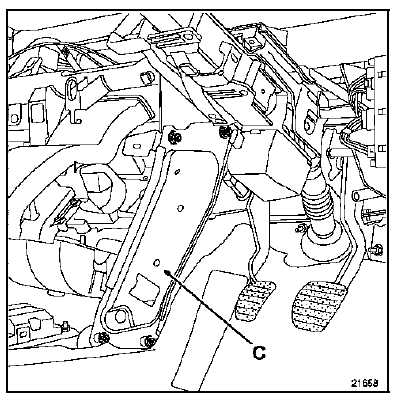 C

21658