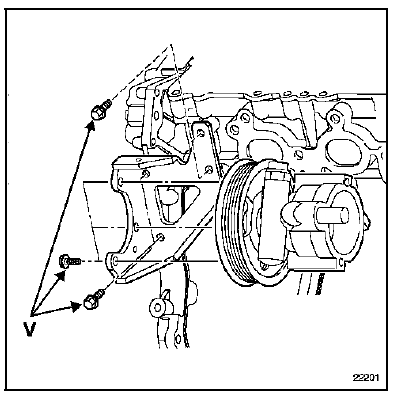 V

22201